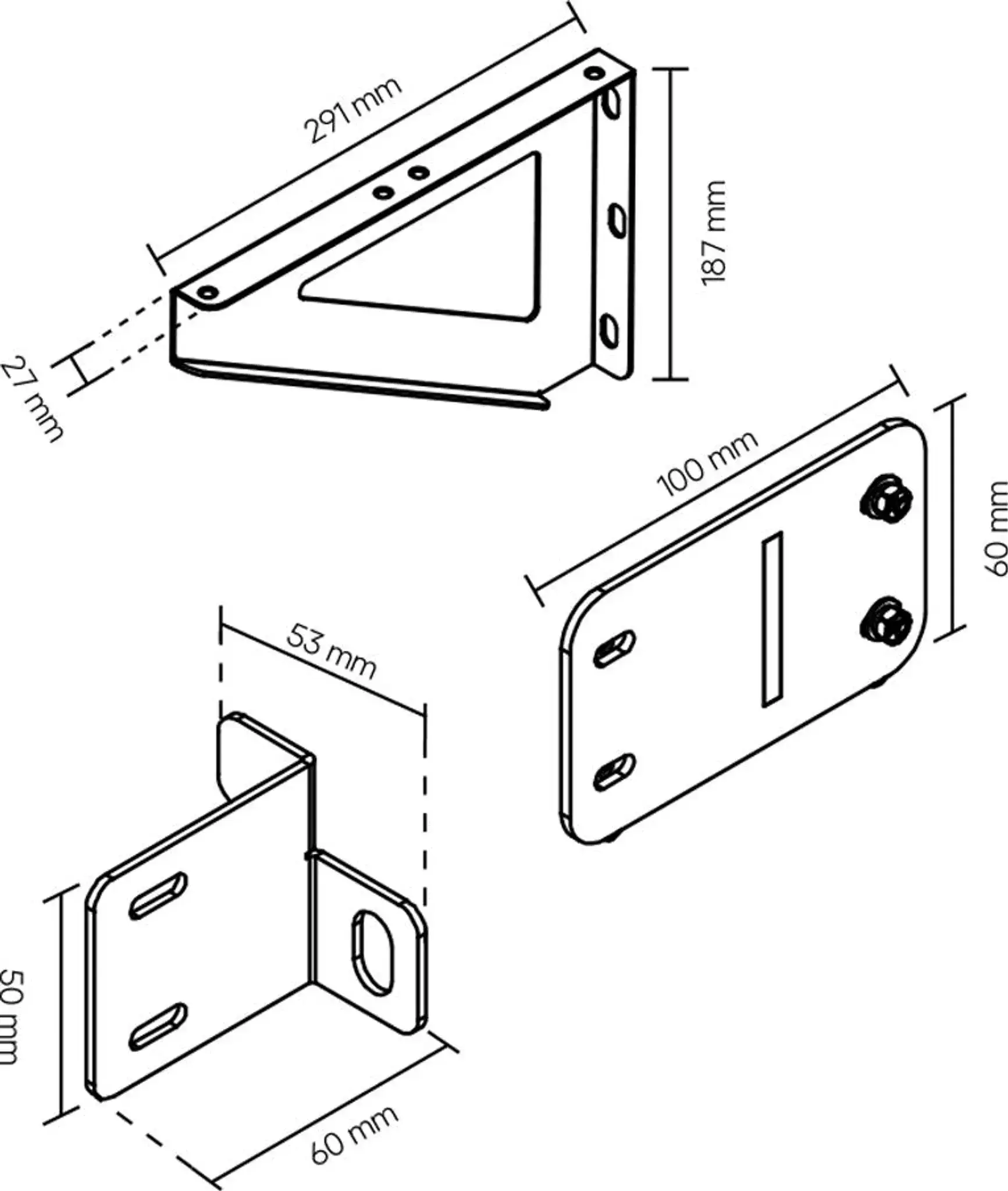 291 mm

187 mm

27 mm

100 mm

60 mm

53 mm

50 mm

60 mm