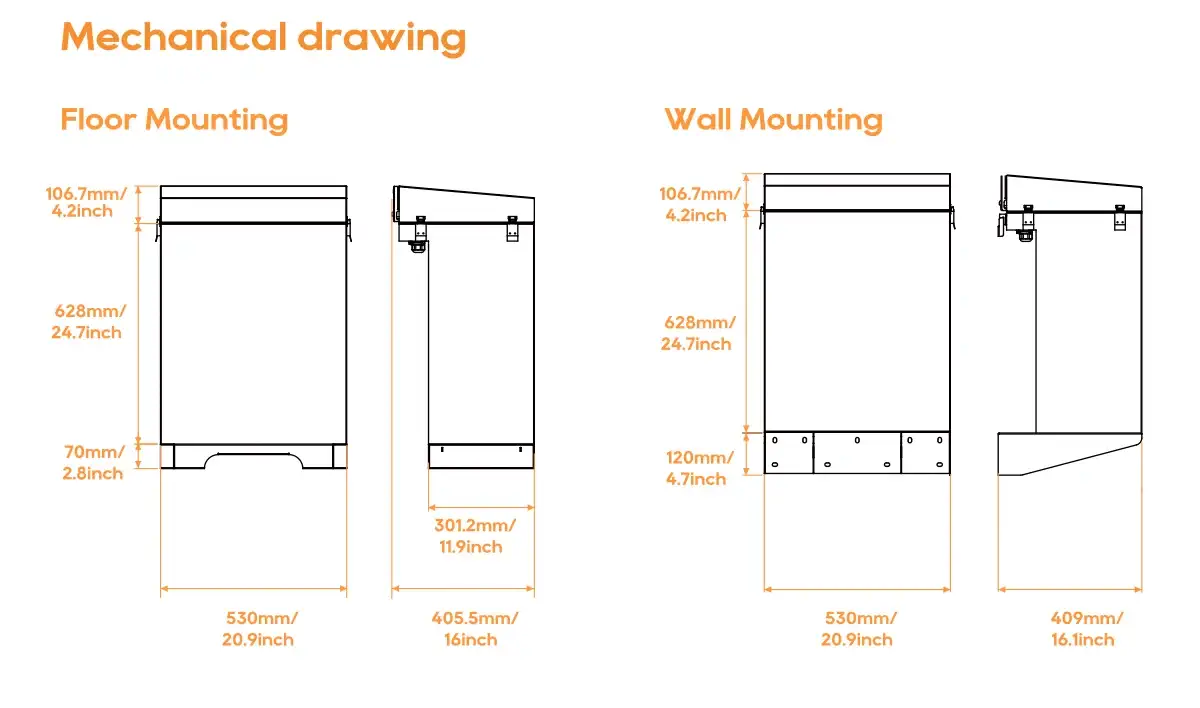 Mechanical drawing

Floor Mounting

106.7mm/ 4.2inch

628mm/ 24.7inch

70mm/ 2.8inch

301.2mm/ 11.9inch

530mm/ 20.9inch

405.5mm/ 16inch

Wall Mounting

106.7mm/ 4.2inch

628mm/ 24.7inch

120mm/ 4.7inch

530mm/ 20.9inch

409mm/ 16.1inch